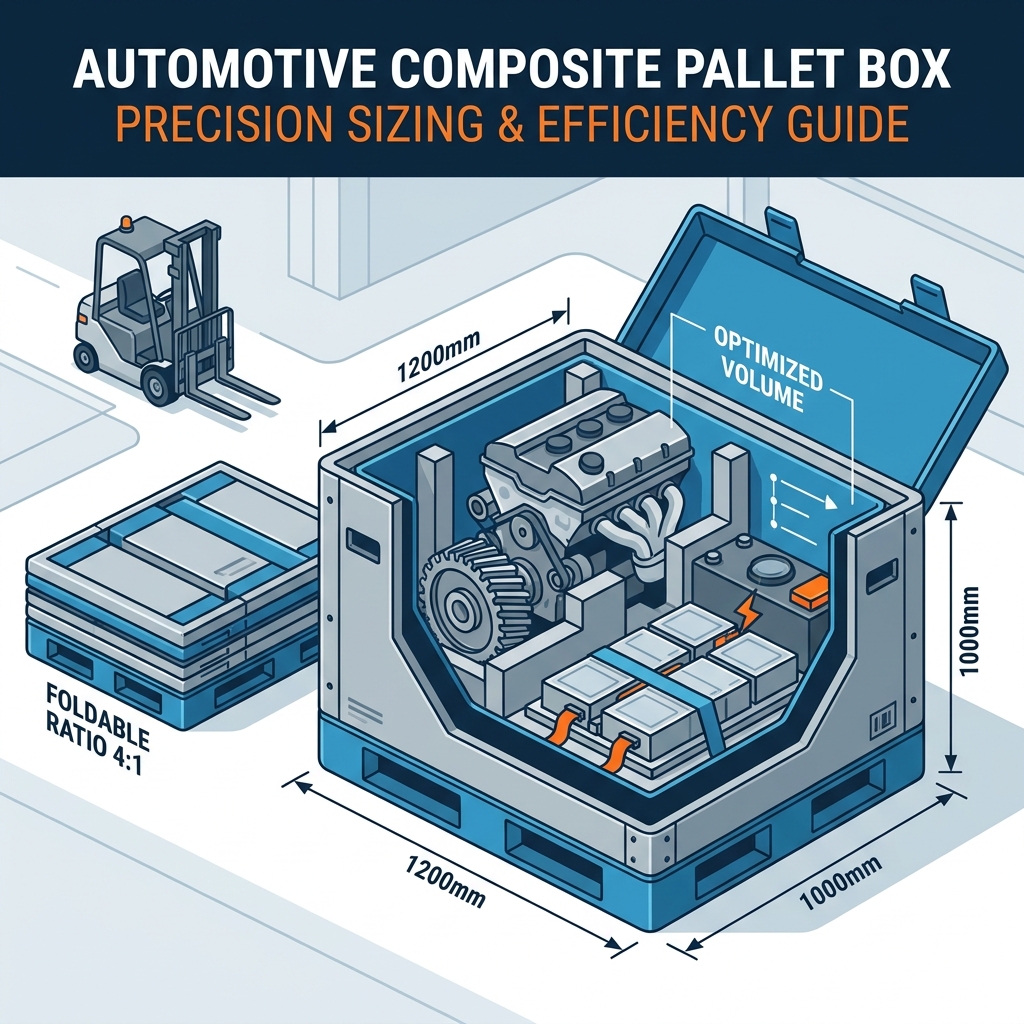 AUTOMOTIVE COMPOSITE PALLET BOX
PRECISION SIZING & EFFICIENCY GUIDE

1200mm

OPTIMIZED VOLUME

1000mm

FOLDABLE RATIO 4:1

1200mm

1000mm